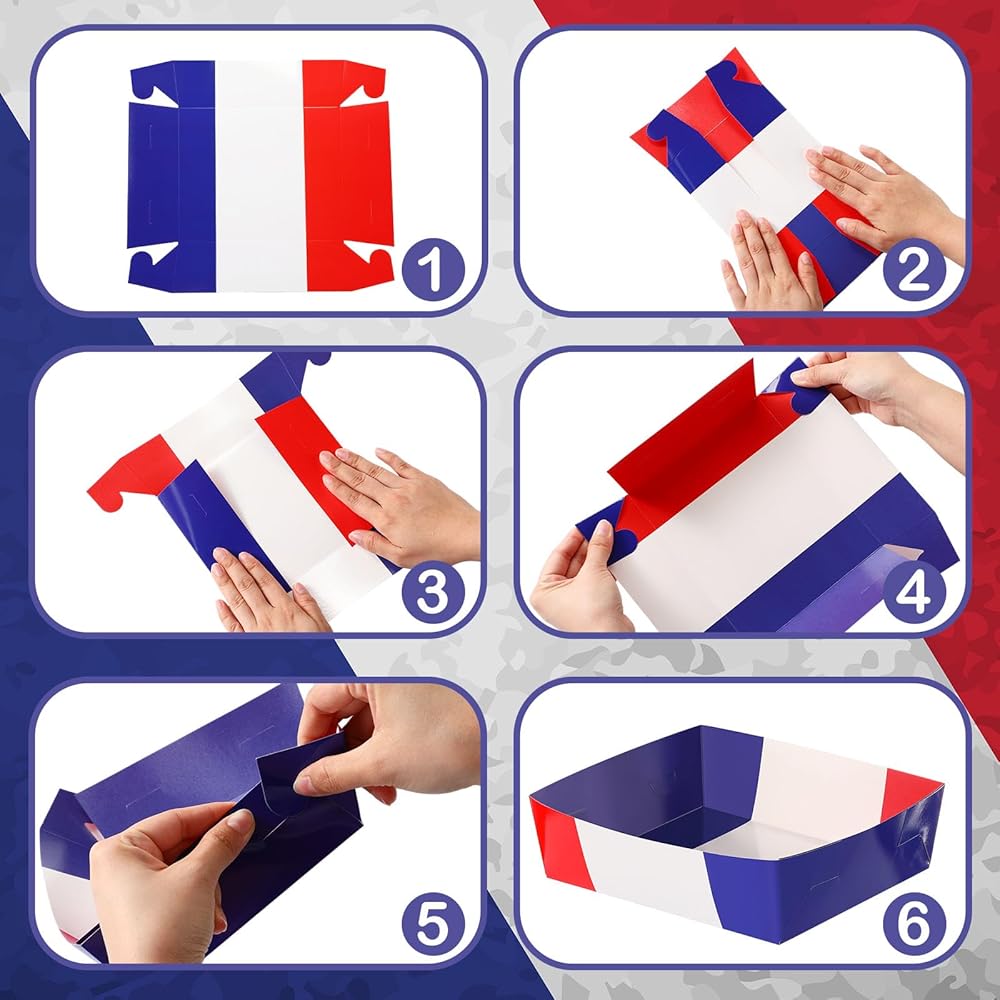 1

2

3

4

5

6