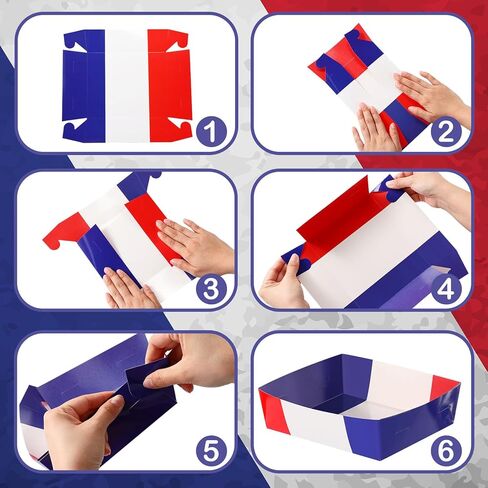 1
2
3
4
5
6