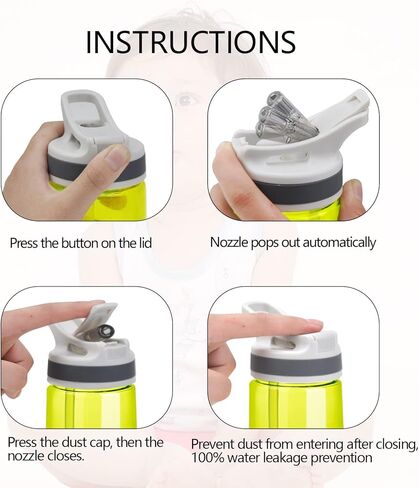 INSTRUCTIONS

Press the button on the lid

Nozzle pops out automatically

Press the dust cap, then the nozzle closes.

Prevent dust from entering after closing, 100% water leakage prevention