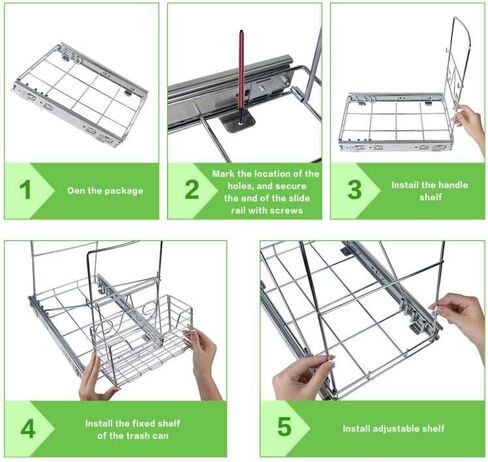 1

Oen the package

2

Mark the location of the holes, and secure the end of the slide rail with screws

3

Install the handle shelf

4

Install the fixed shelf of the trash can

5

Install adjustable shelf