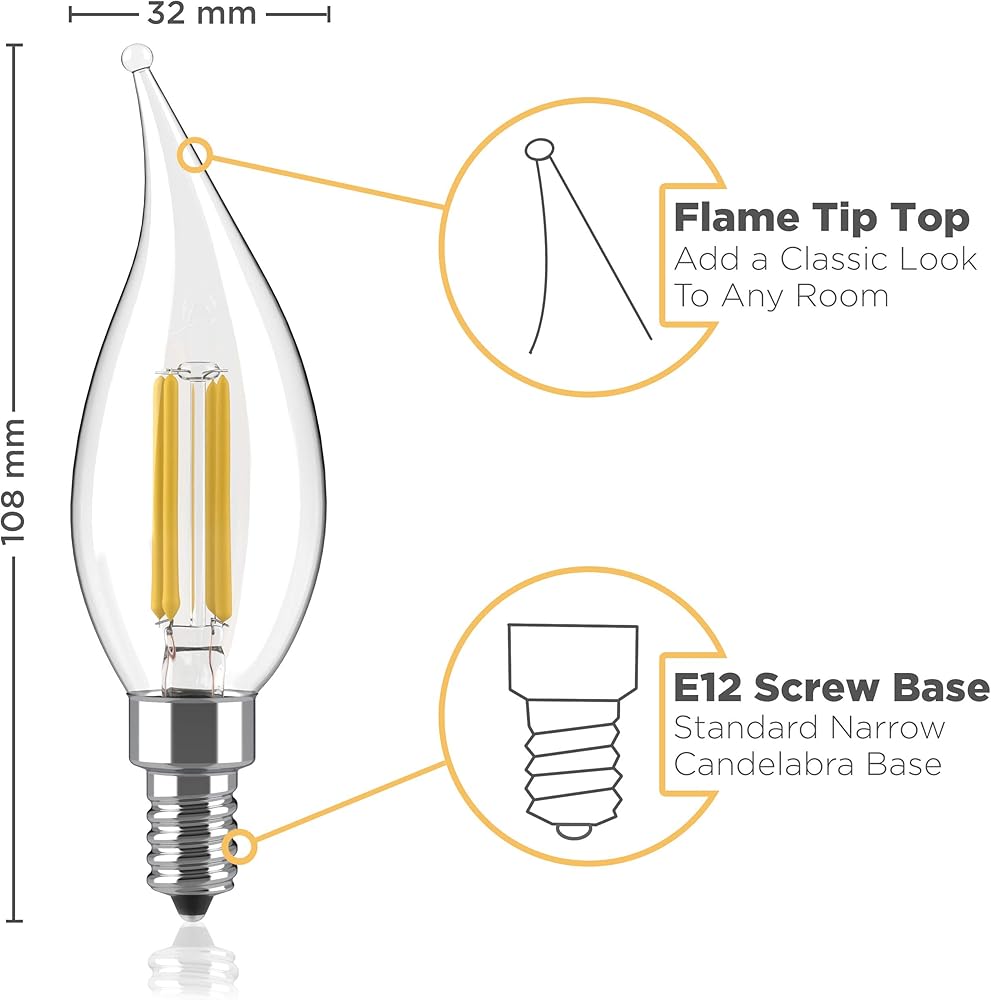 32 mm

108 mm

Flame Tip Top
Add a Classic Look To Any Room

E12 Screw Base
Standard Narrow Candelabra Base