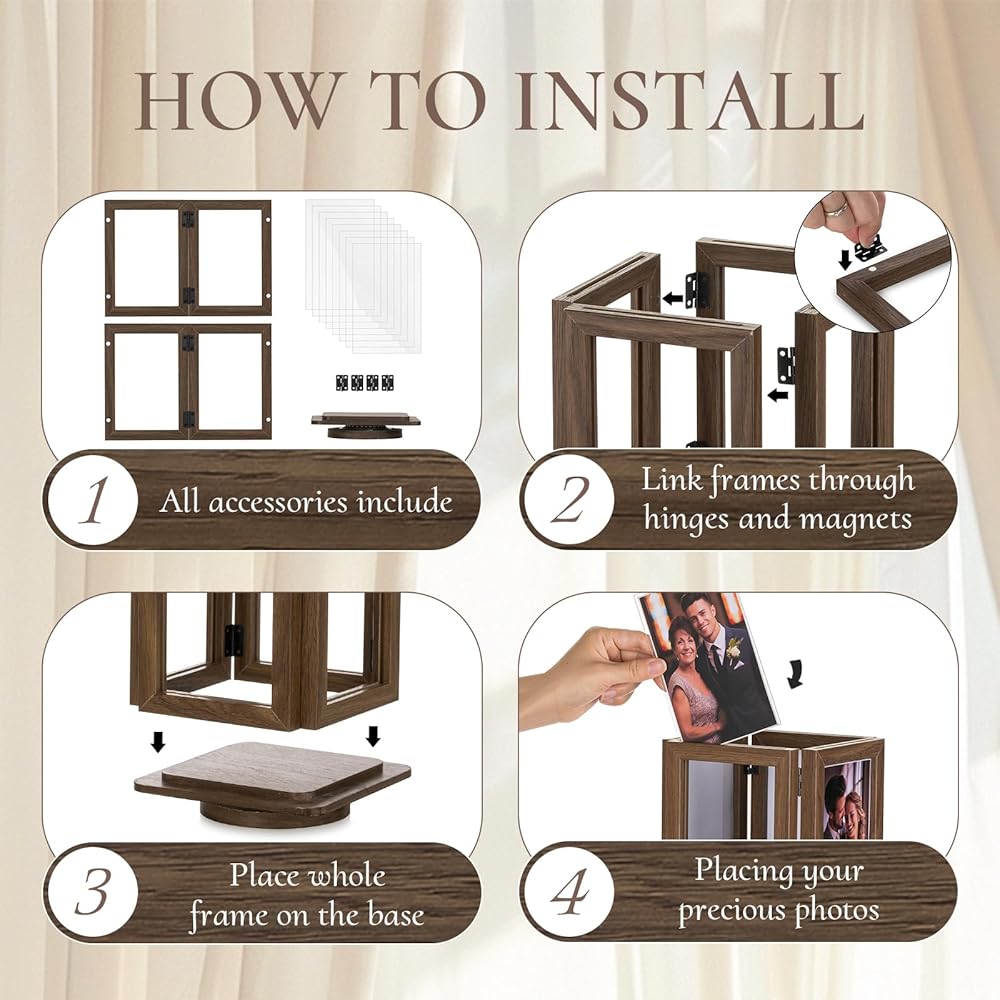 HOW TO INSTALL

1 All accessories include

2 Link frames through hinges and magnets

3 Place whole frame on the base

4 Placing your precious photos