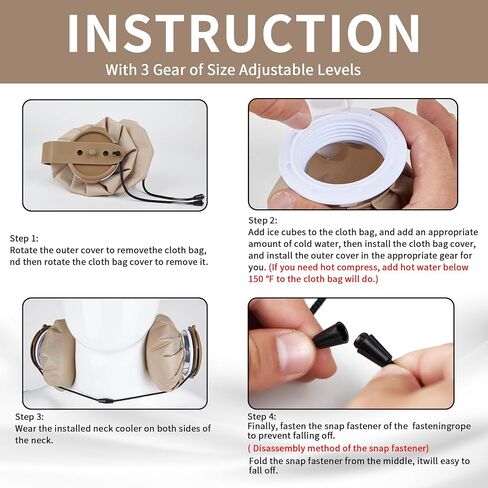 INSTRUCTION
With 3 Gear of Size Adjustable Levels

Step 1:
Rotate the outer cover to removethe cloth bag, nd then rotate the cloth bag cover to remove it.

Step 2:
Add ice cubes to the cloth bag, and add an appropriate amount of cold water, then install the cloth bag cover, and install the outer cover in the appropriate gear for you. (If you need hot compress, add hot water below 150 °F to the cloth bag will do.)

Step 3:
Wear the installed neck cooler on both sides of the neck.

Step 4:
Finally, fasten the snap fastener of the fasteningrope to prevent falling off.
( Disassembly method of the snap fastener)
Fold the snap fastener from the middle, itwill easy to fall off.