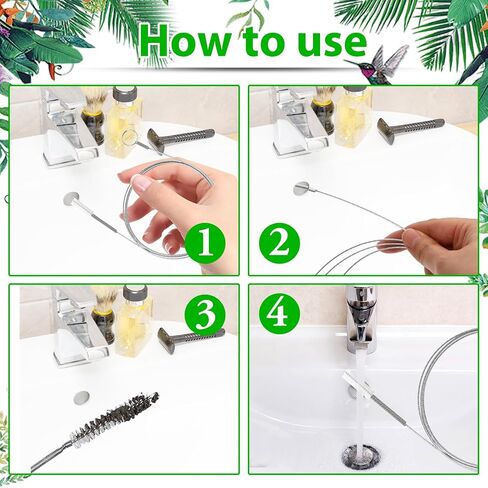 How to use

1

2

3

4