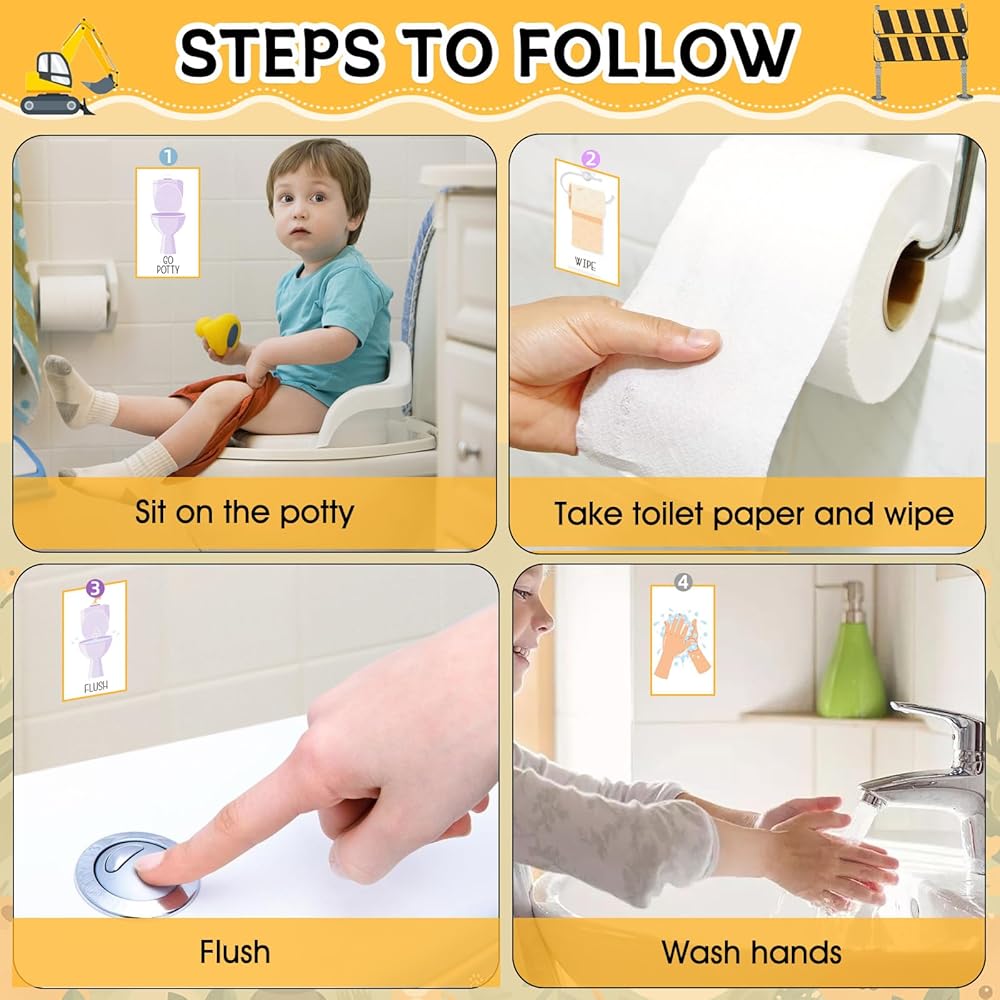 STEPS TO FOLLOW

1
GO POTTY

Sit on the potty

2
WIPE

Take toilet paper and wipe

3
FLUSH

Flush

4

Wash hands