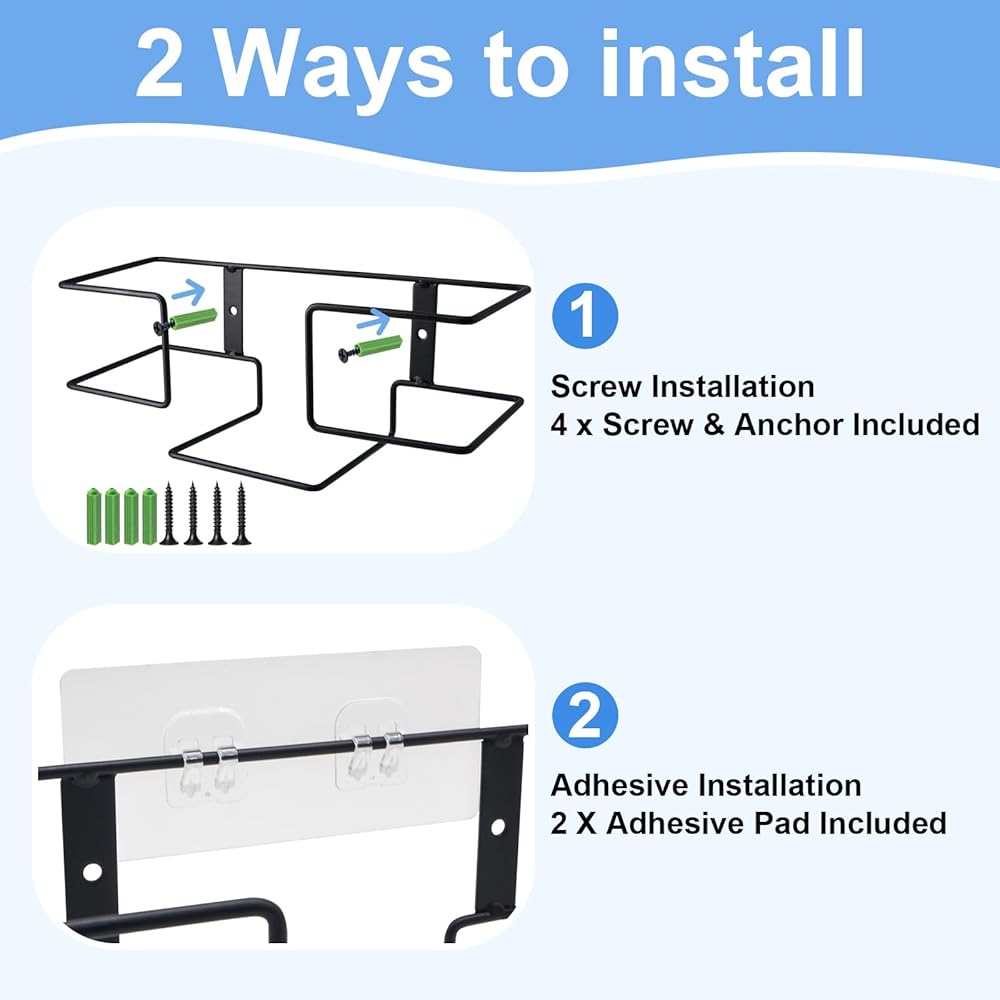 2 Ways to install

1

Screw Installation
4 x Screw & Anchor Included

2

Adhesive Installation
2 X Adhesive Pad Included