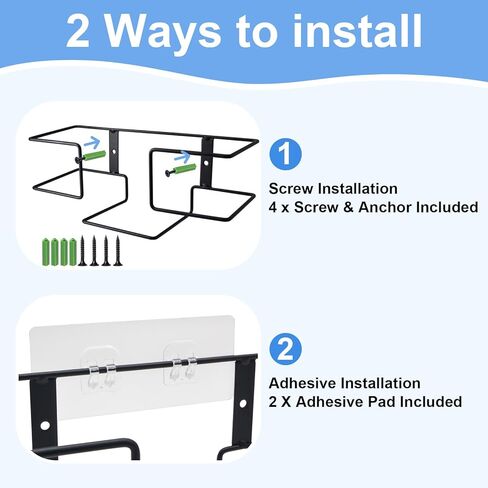 2 Ways to install

1

Screw Installation
4 x Screw & Anchor Included

2

Adhesive Installation
2 X Adhesive Pad Included