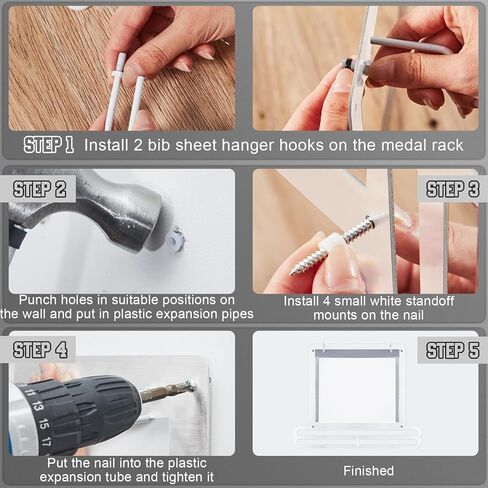 STEP 1 Install 2 bib sheet hanger hooks on the medal rack

STEP 2

Punch holes in suitable positions on the wall and put in plastic expansion pipes

STEP 3

Install 4 small white standoff mounts on the nail

STEP 4

11 13 15 17

Put the nail into the plastic expansion tube and tighten it

STEP 5

Finished