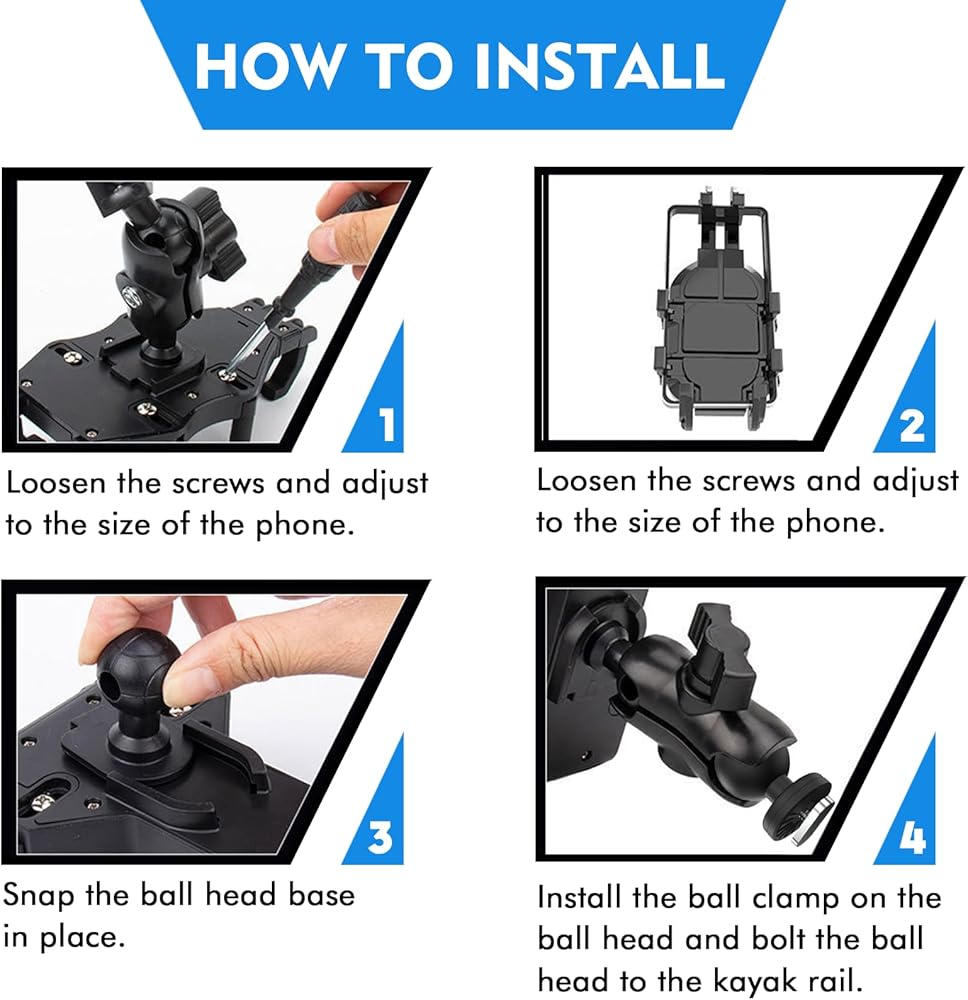 HOW TO INSTALL

1

Loosen the screws and adjust to the size of the phone.

2

Loosen the screws and adjust to the size of the phone.

3

Snap the ball head base in place.

4

Install the ball clamp on the ball head and bolt the ball head to the kayak rail.