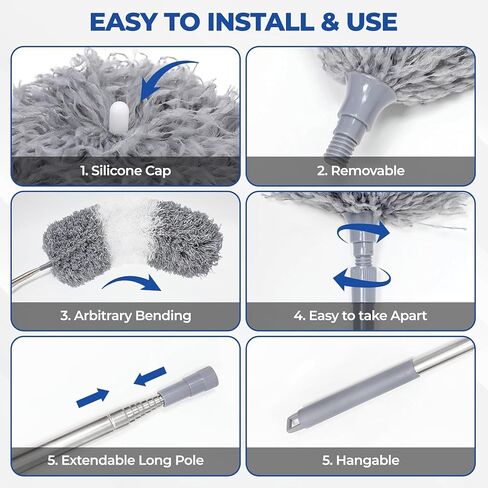 EASY TO INSTALL & USE

1. Silicone Cap

2. Removable

3. Arbitrary Bending

4. Easy to take Apart

5. Extendable Long Pole

5. Hangable