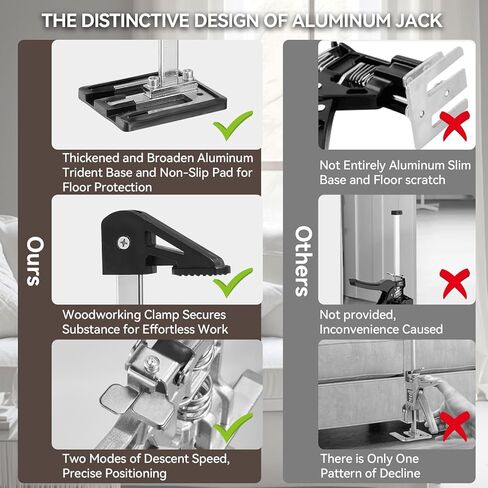 THE DISTINCTIVE DESIGN OF ALUMINUM JACK

Ours

Thickened and Broaden Aluminum Trident Base and Non-Slip Pad for Floor Protection

Woodworking Clamp Secures Substance for Effortless Work

Two Modes of Descent Speed, Precise Positioning

Others

Not Entirely Aluminum Slim Base and Floor scratch

Not provided, Inconvenience Caused

There is Only One Pattern of Decline