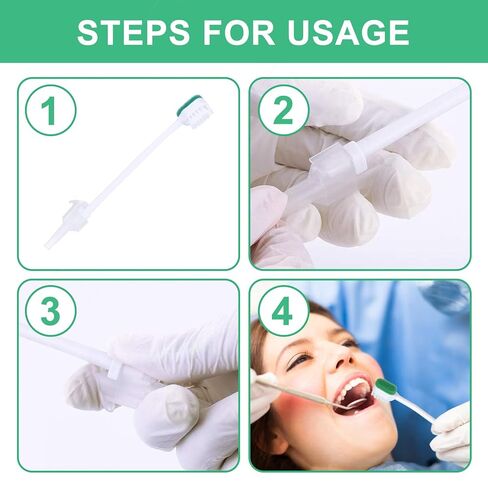 STEPS FOR USAGE

1

2

3

4