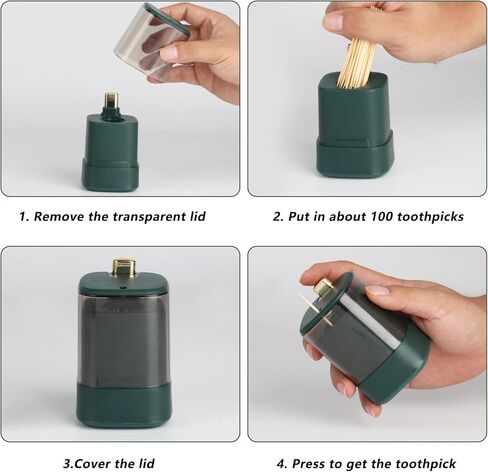 1. Remove the transparent lid

2. Put in about 100 toothpicks

3.Cover the lid

4. Press to get the toothpick