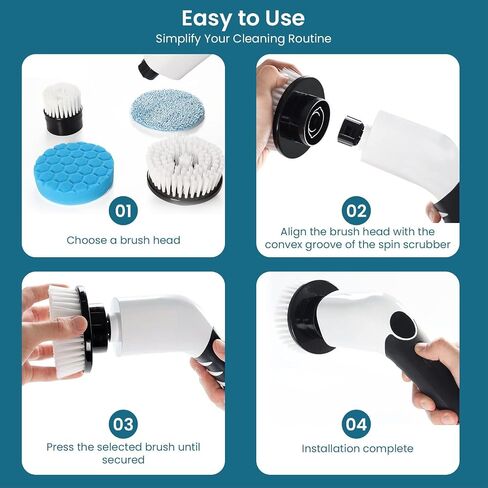 Easy to Use

Simplify Your Cleaning Routine

01

Choose a brush head

02

Align the brush head with the convex groove of the spin scrubber

03

Press the selected brush until secured

04

Installation complete