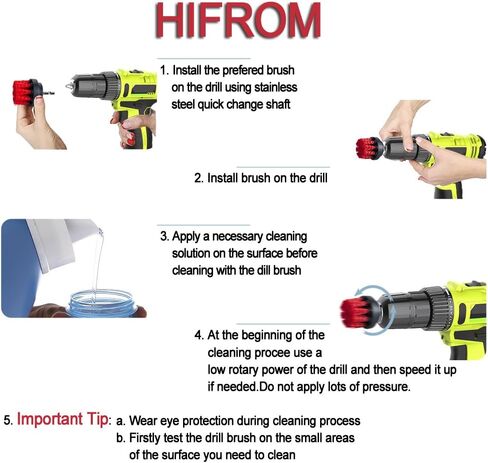 HIFROM

1. Install the prefered brush on the drill using stainless steel quick change shaft

2. Install brush on the drill

3. Apply a necessary cleaning solution on the surface before cleaning with the dill brush

4. At the beginning of the cleaning procee use a low rotary power of the drill and then speed it up if needed.Do not apply lots of pressure.

5. Important Tip: a. Wear eye protection during cleaning process
b. Firstly test the drill brush on the small areas of the surface you need to clean