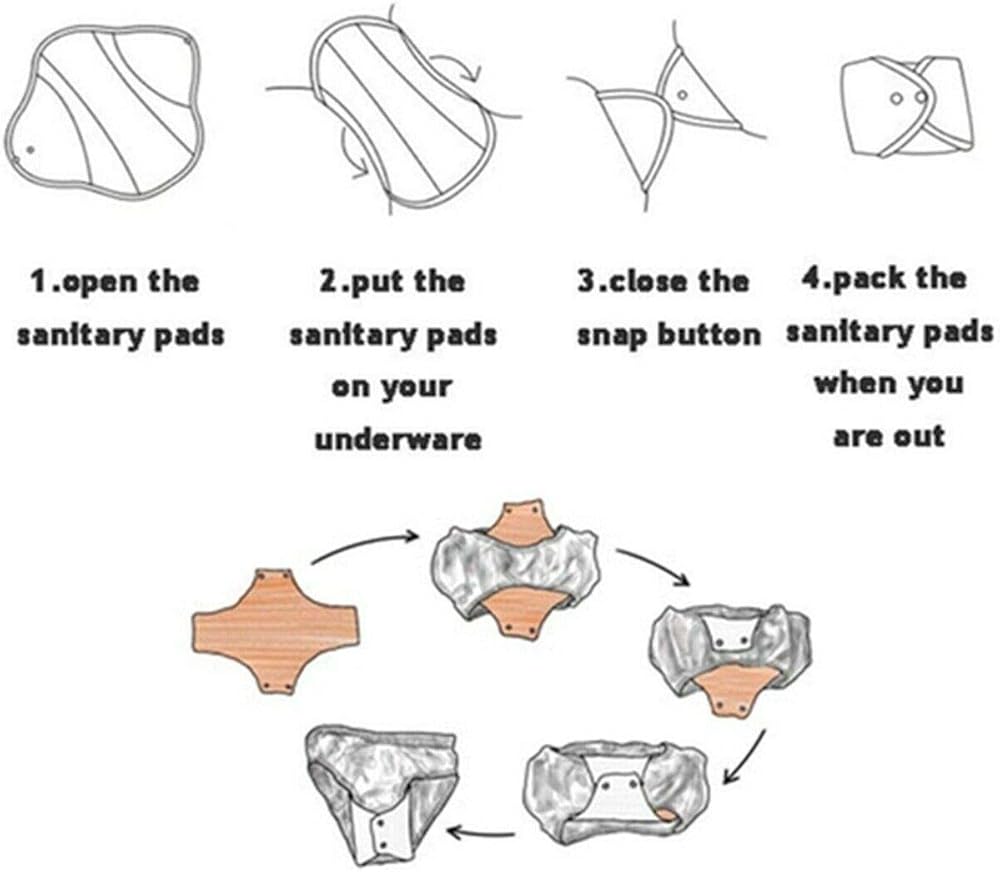 1.open the sanitary pads

2.put the sanitary pads on your underware

3.close the snap button

4.pack the sanitary pads when you are out