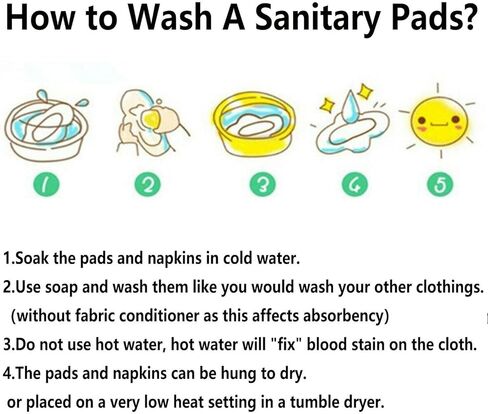 How to Wash A Sanitary Pads?

1

2

3

4

5

1.Soak the pads and napkins in cold water.

2.Use soap and wash them like you would wash your other clothings. (without fabric conditioner as this affects absorbency)

3.Do not use hot water, hot water will "fix" blood stain on the cloth.

4.The pads and napkins can be hung to dry. or placed on a very low heat setting in a tumble dryer.