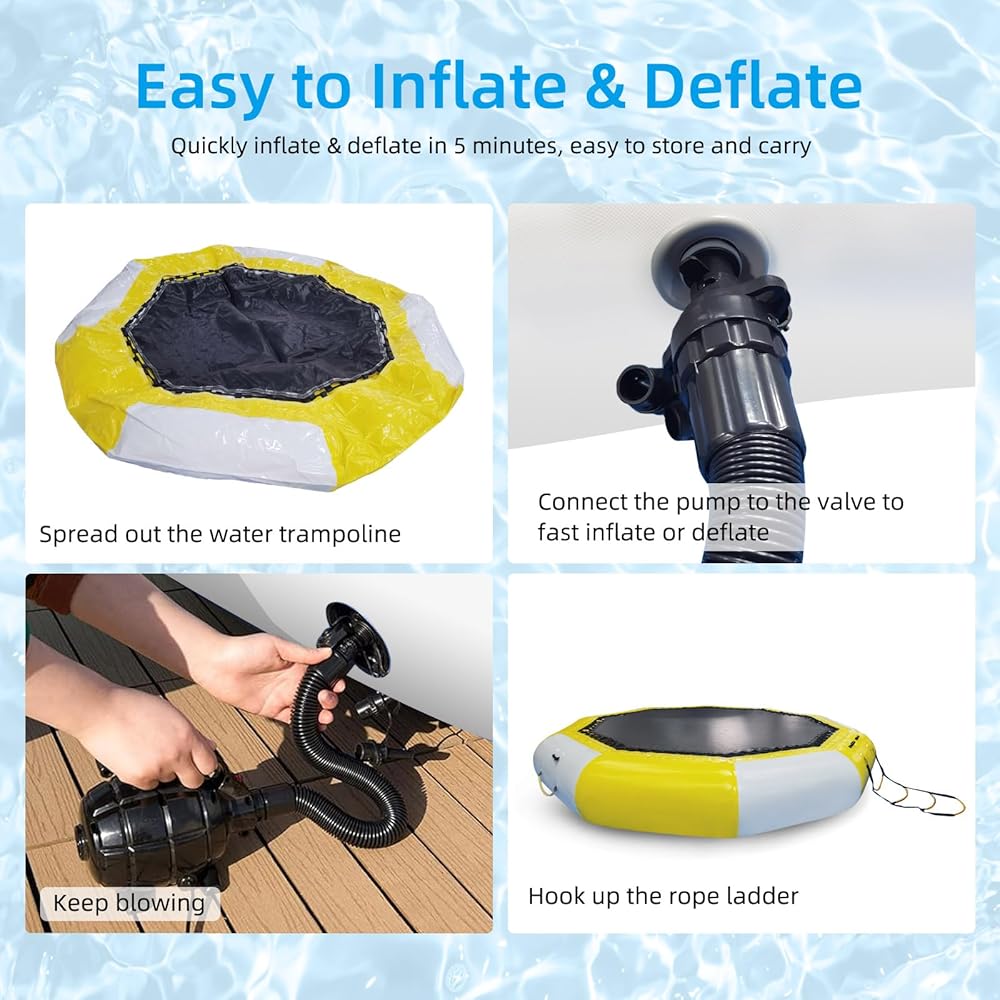 Easy to Inflate & Deflate

Quickly inflate & deflate in 5 minutes, easy to store and carry

Spread out the water trampoline

Connect the pump to the valve to fast inflate or deflate

Keep blowing

Hook up the rope ladder