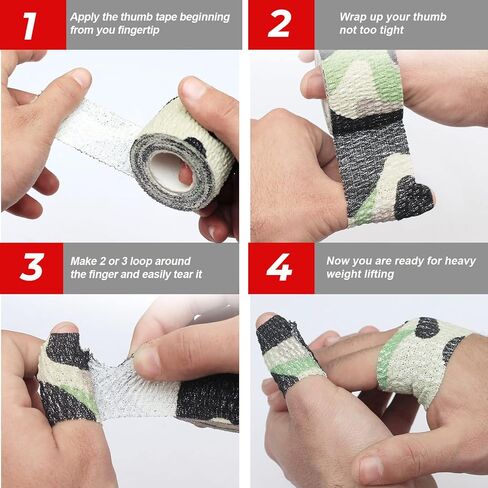 1

Apply the thumb tape beginning from you fingertip

2

Wrap up your thumb not too tight

3

Make 2 or 3 loop around the finger and easily tear it

4

Now you are ready for heavy weight lifting