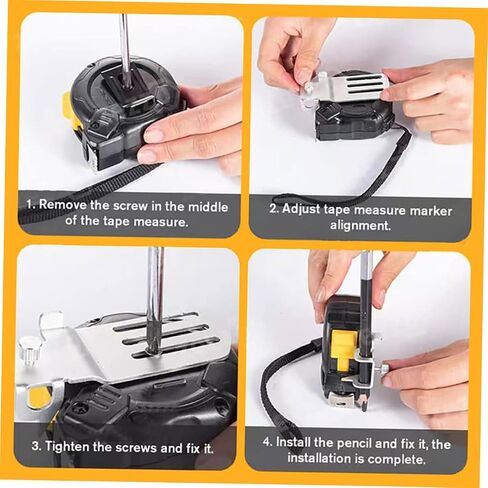 1. Remove the screw in the middle of the tape measure.

2. Adjust tape measure marker alignment.

3. Tighten the screws and fix it.

4. Install the pencil and fix it, the installation is complete.