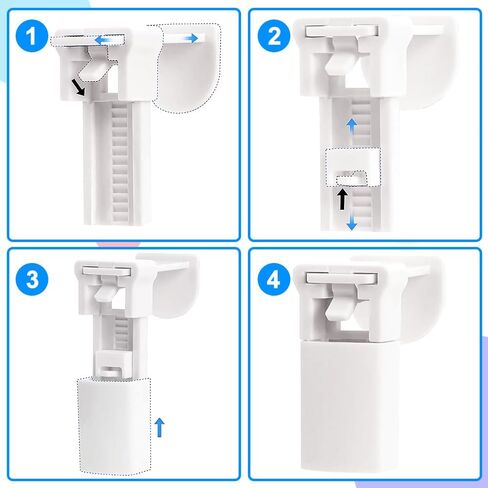 1

2

3

4