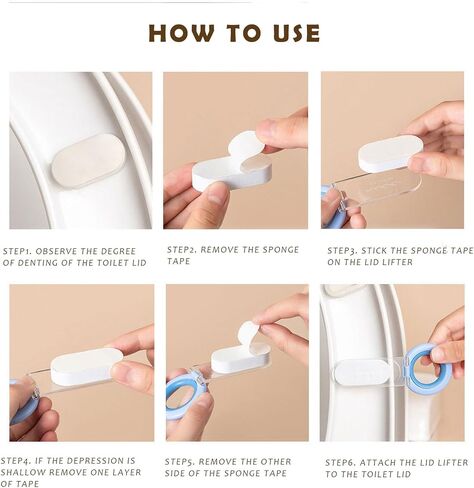 HOW TO USE

STEP1. OBSERVE THE DEGREE OF DENTING OF THE TOILET LID

STEP2. REMOVE THE SPONGE TAPE

STEP3. STICK THE SPONGE TAPE ON THE LID LIFTER

STEP4. IF THE DEPRESSION IS SHALLOW REMOVE ONE LAYER OF TAPE

STEP5. REMOVE THE OTHER SIDE OF THE SPONGE TAPE

STEP6. ATTACH THE LID LIFTER TO THE TOILET LID