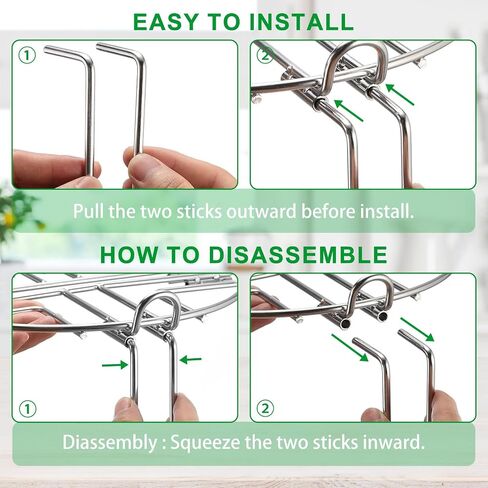 EASY TO INSTALL

①

②

Pull the two sticks outward before install.

HOW TO DISASSEMBLE

①

②

Diassembly : Squeeze the two sticks inward.