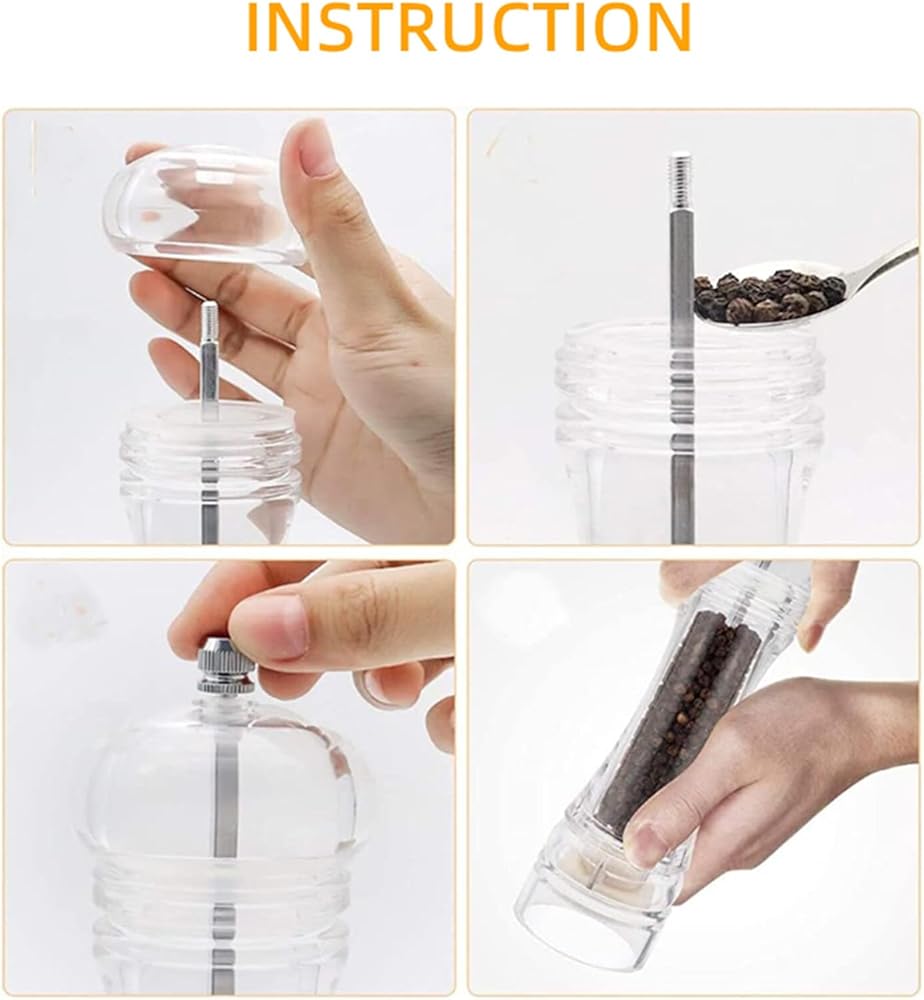 INSTRUCTION