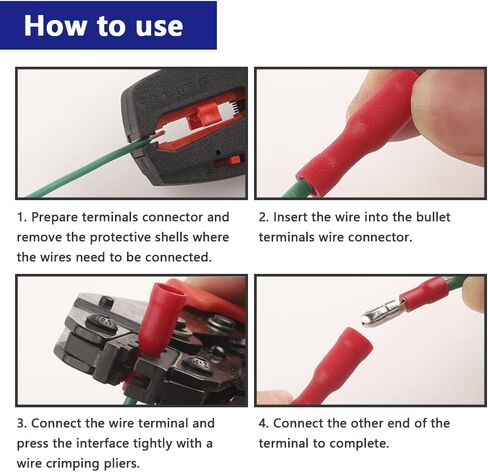 How to use

1. Prepare terminals connector and remove the protective shells where the wires need to be connected.

2. Insert the wire into the bullet terminals wire connector.

3. Connect the wire terminal and press the interface tightly with a wire crimping pliers.

4. Connect the other end of the terminal to complete.