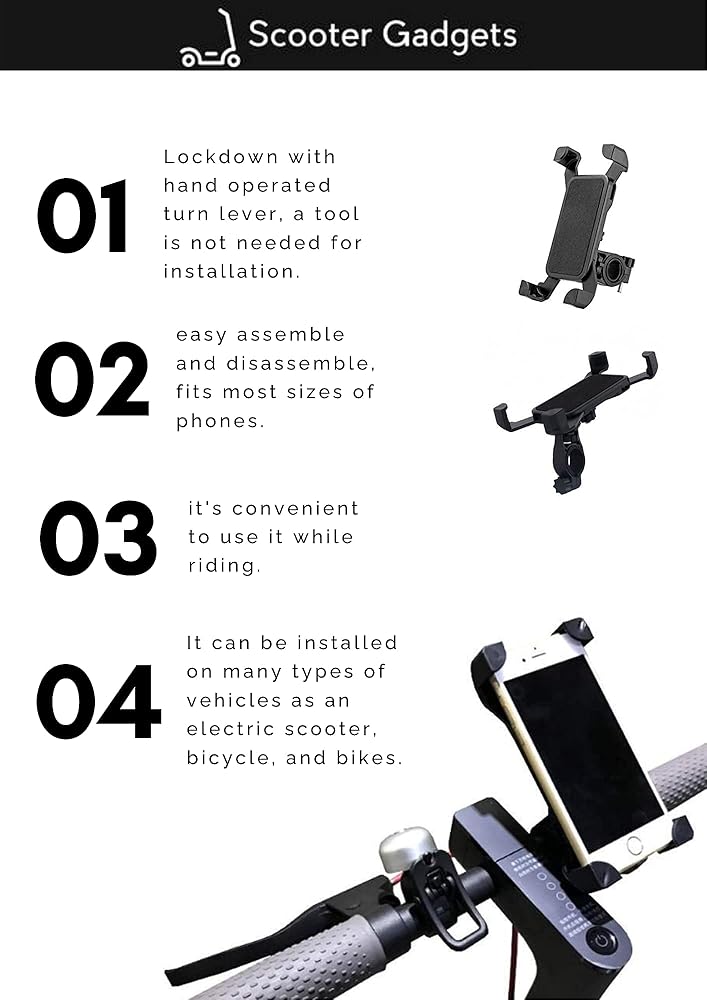 Scooter Gadgets

01 Lockdown with hand operated turn lever, a tool is not needed for installation.

02 easy assemble and disassemble, fits most sizes of phones.

03 it's convenient to use it while riding.

04 It can be installed on many types of vehicles as an electric scooter, bicycle, and bikes.