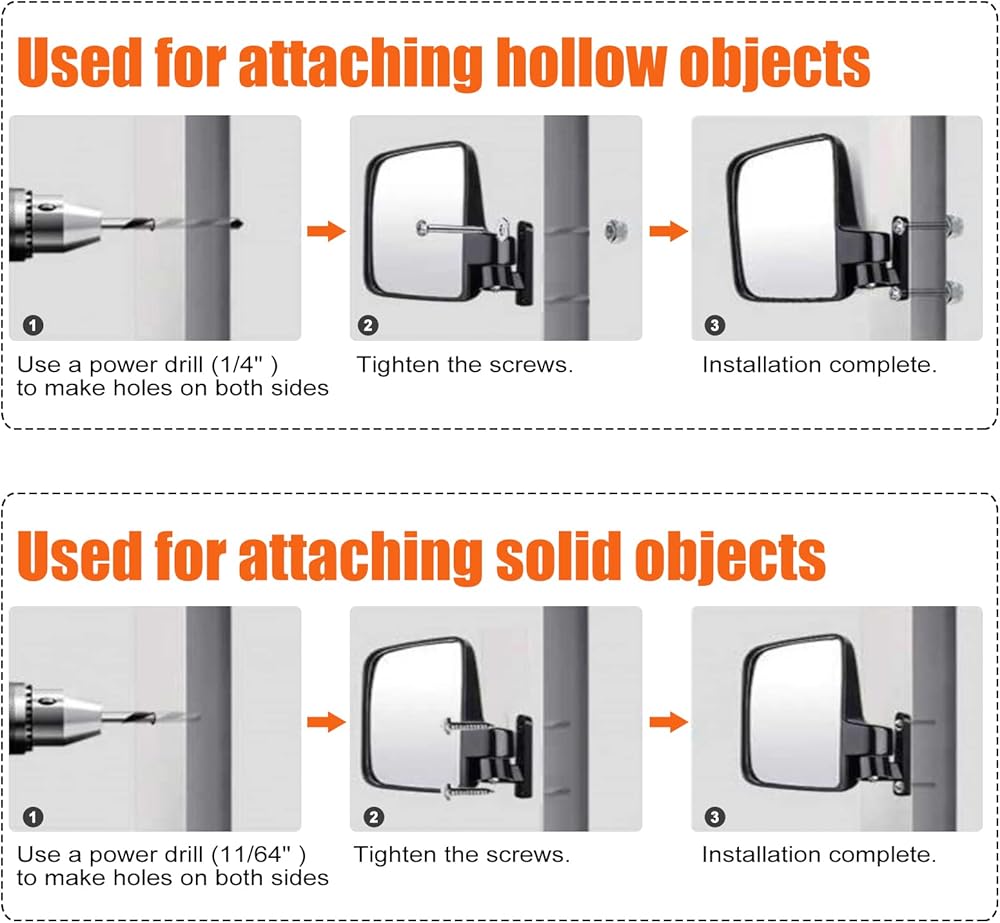 Used for attaching hollow objects

1
Use a power drill (1/4" ) to make holes on both sides

2
Tighten the screws.

3
Installation complete.

Used for attaching solid objects

1
Use a power drill (11/64" ) to make holes on both sides

2
Tighten the screws.

3
Installation complete.