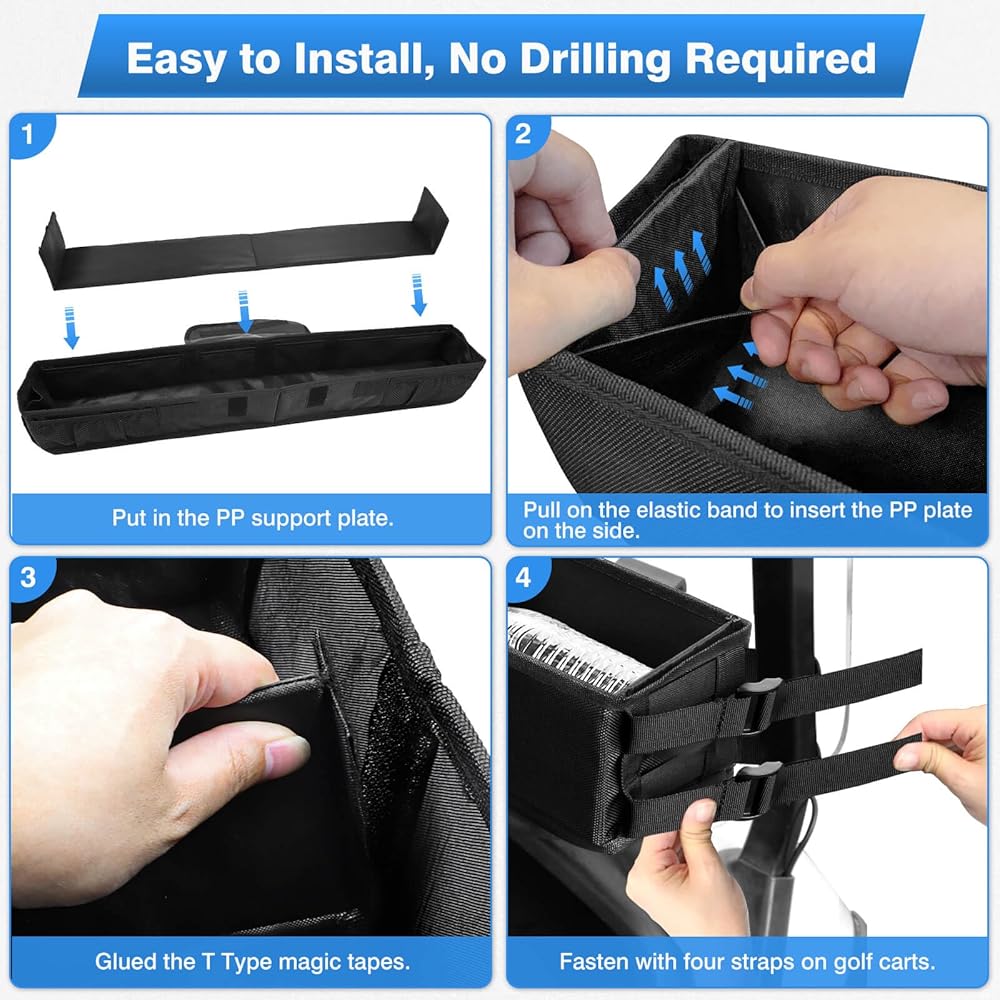 Easy to Install, No Drilling Required

1

Put in the PP support plate.

2

Pull on the elastic band to insert the PP plate on the side.

3

Glued the T Type magic tapes.

4

Fasten with four straps on golf carts.