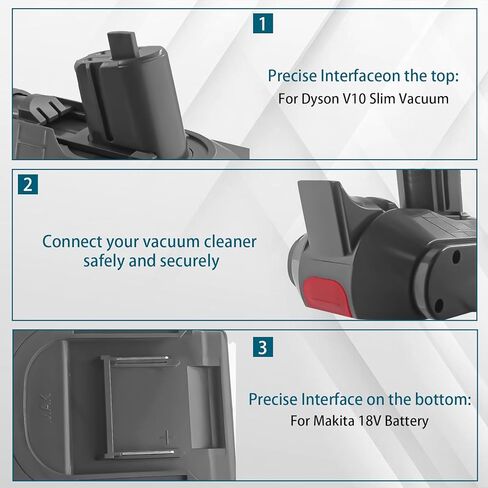 1

Precise Interfaceon the top:
For Dyson V10 Slim Vacuum

2

Connect your vacuum cleaner safely and securely

3

Precise Interface on the bottom:
For Makita 18V Battery