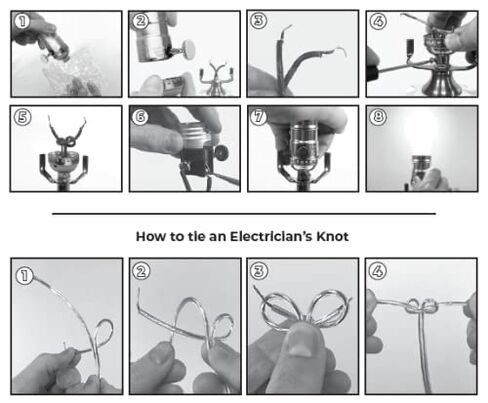 1
2
3
4
5
6
7
8

How to tie an Electrician's Knot

1
2
3
4