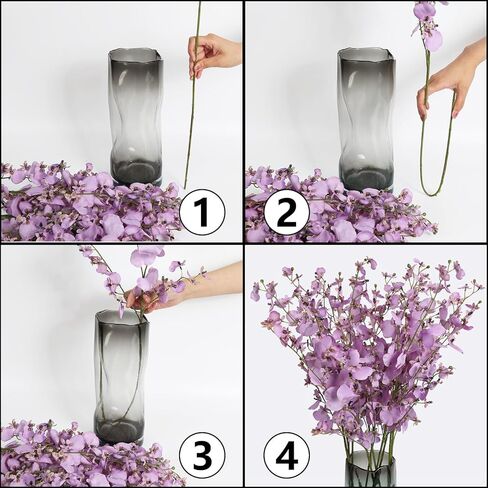 1

2

3

4