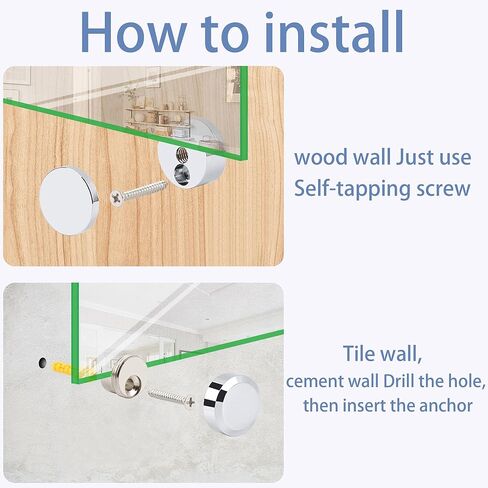 How to install

wood wall Just use Self-tapping screw

Tile wall, cement wall Drill the hole, then insert the anchor