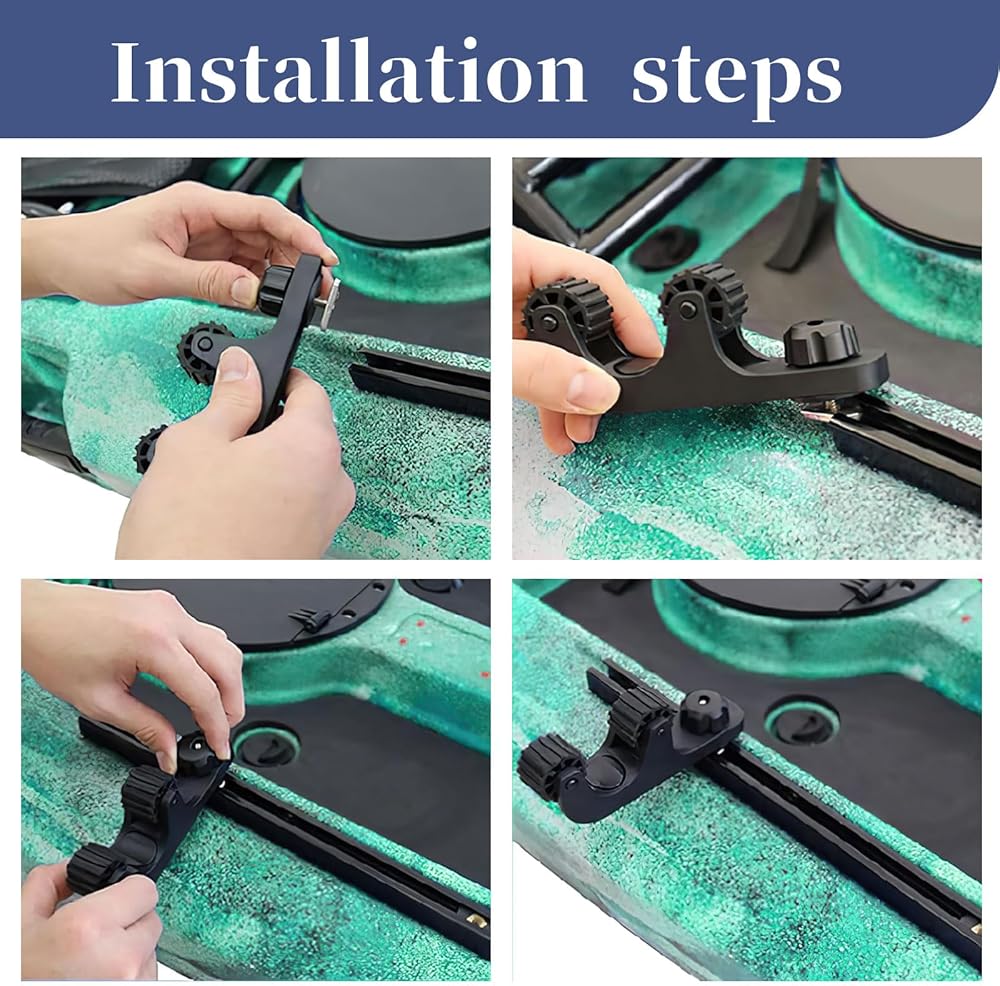 Installation steps