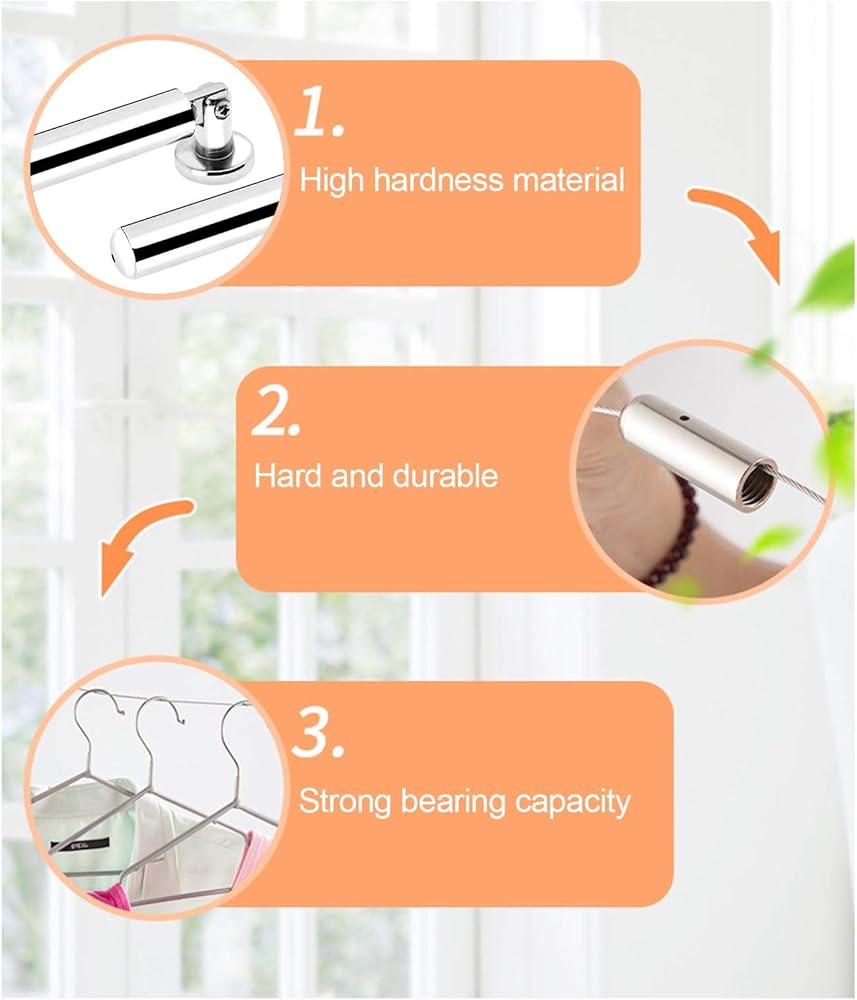 1.
High hardness material

2.
Hard and durable

3.
Strong bearing capacity