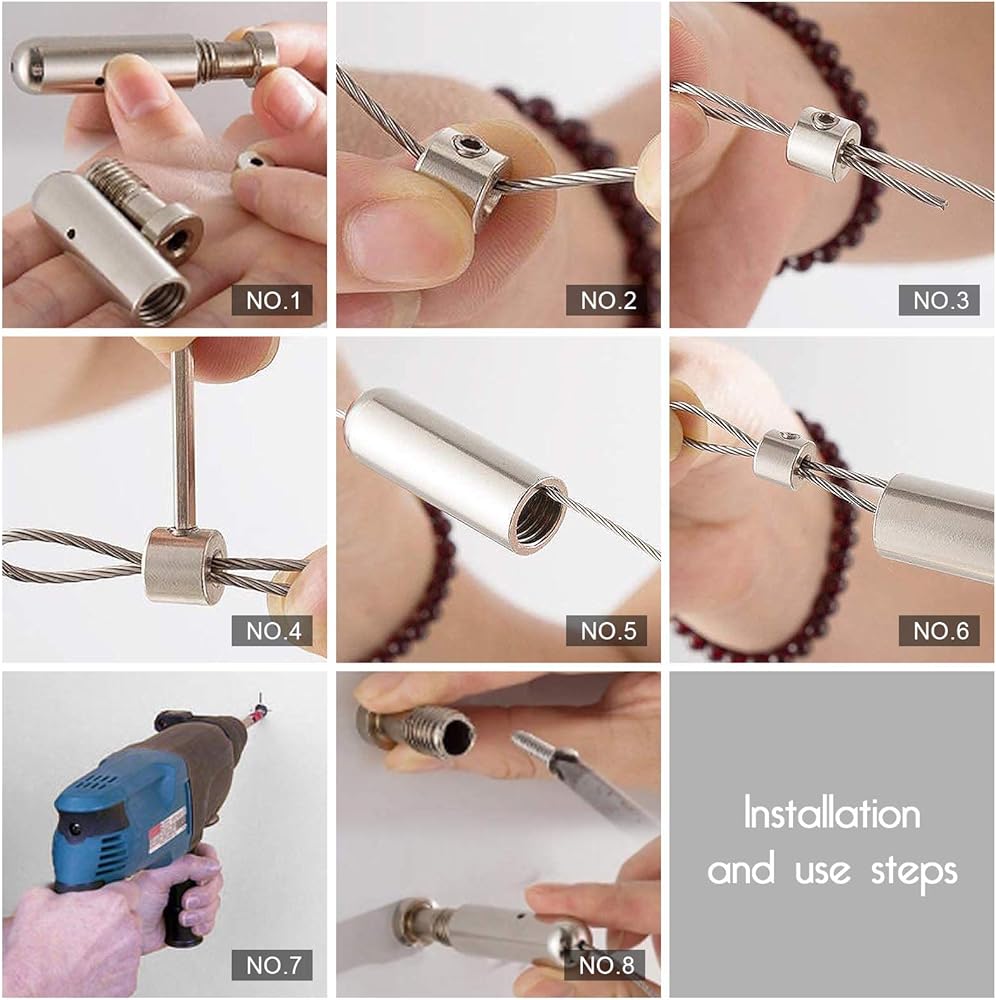 NO.1

NO.2

NO.3

NO.4

NO.5

NO.6

NO.7

NO.8

Installation and use steps