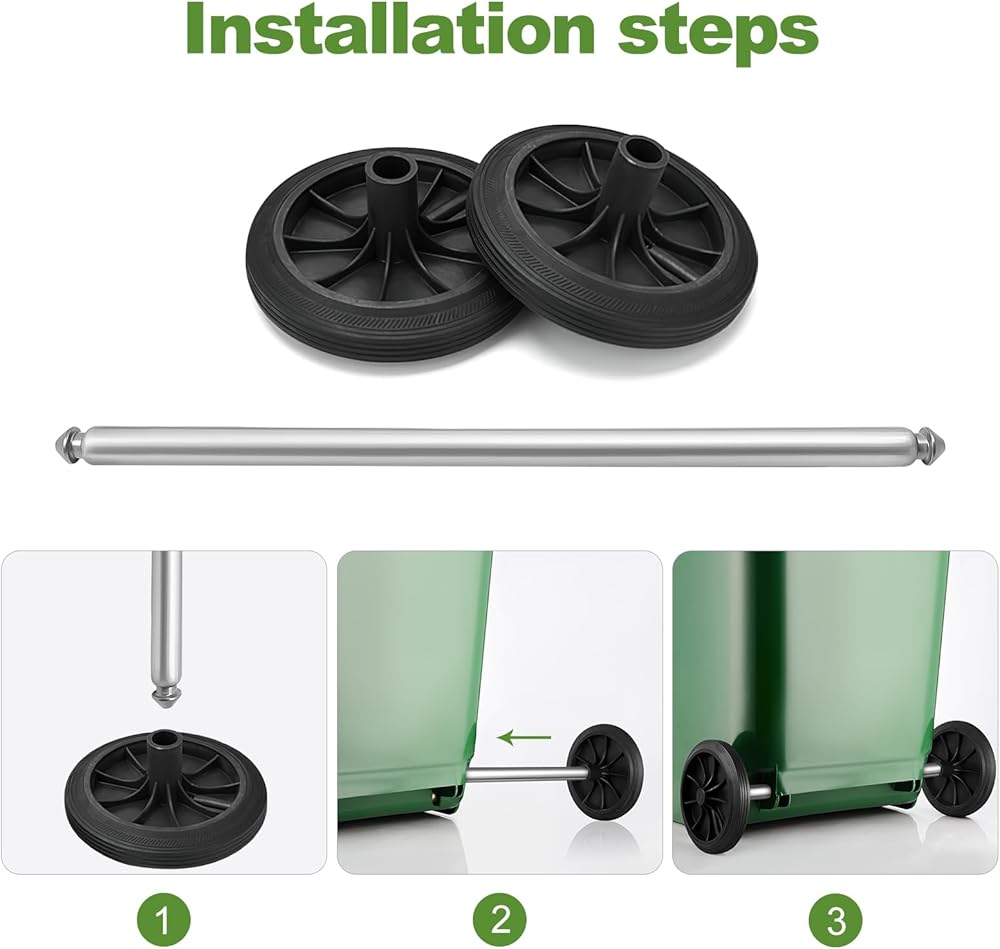 Installation steps

1

2

3