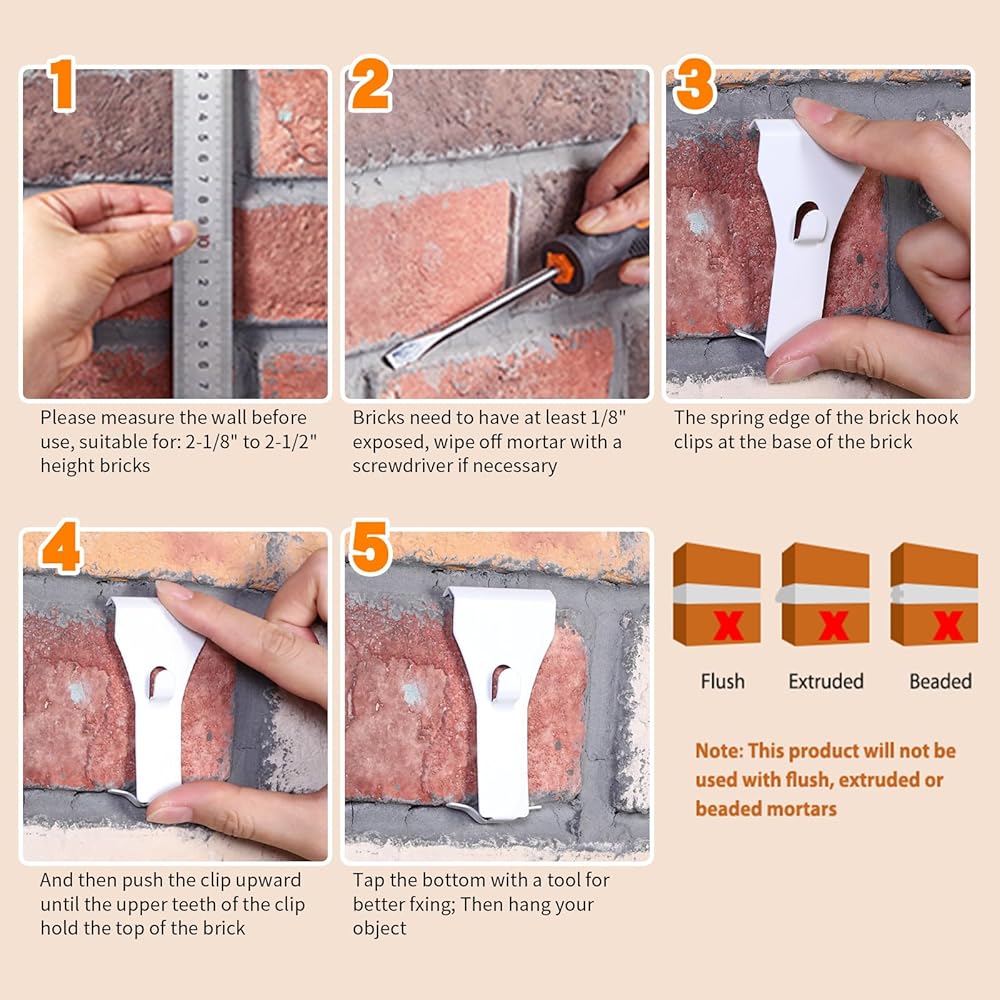 1

Please measure the wall before use, suitable for: 2-1/8" to 2-1/2" height bricks

2

Bricks need to have at least 1/8" exposed, wipe off mortar with a screwdriver if necessary

3

The spring edge of the brick hook clips at the base of the brick

4

And then push the clip upward until the upper teeth of the clip hold the top of the brick

5

Tap the bottom with a tool for better fxing; Then hang your object

X Flush

X Extruded

X Beaded

Note: This product will not be used with flush, extruded or beaded mortars