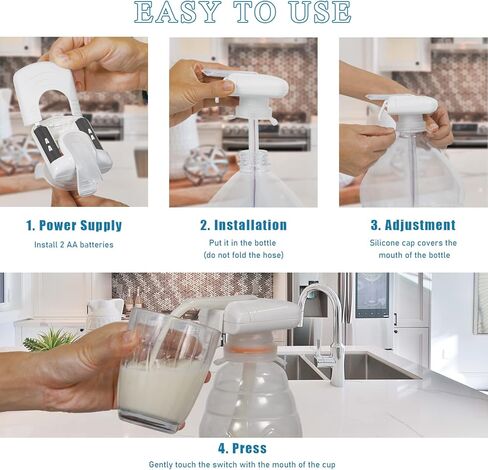 EASY TO USE

1. Power Supply
Install 2 AA batteries

2. Installation
Put it in the bottle
(do not fold the hose)

3. Adjustment
Silicone cap covers the mouth of the bottle

4. Press
Gently touch the switch with the mouth of the cup