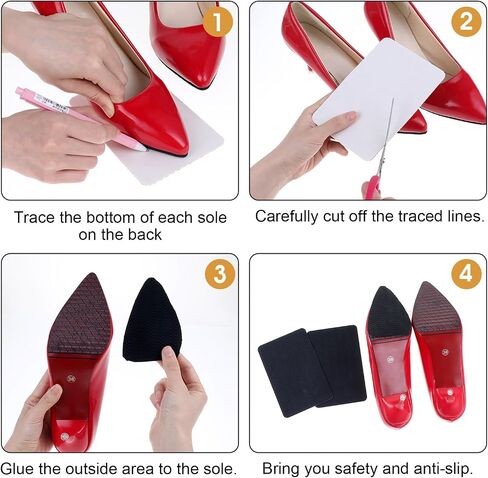 1

Trace the bottom of each sole on the back

2

Carefully cut off the traced lines.

3

Glue the outside area to the sole.

4

Bring you safety and anti-slip.