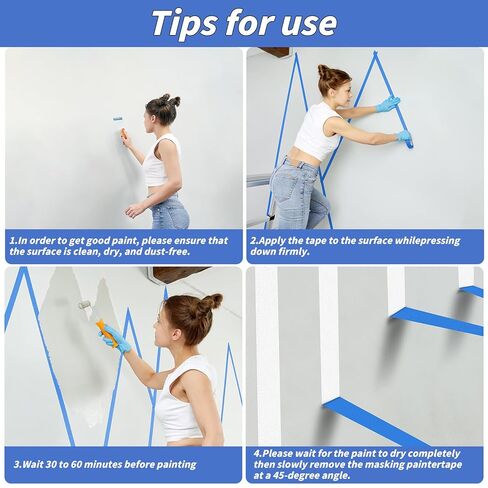 Tips for use

1.In order to get good paint, please ensure that the surface is clean, dry, and dust-free.

2.Apply the tape to the surface whilepressing down firmly.

3.Wait 30 to 60 minutes before painting

4.Please wait for the paint to dry completely then slowly remove the masking paintertape at a 45-degree angle.