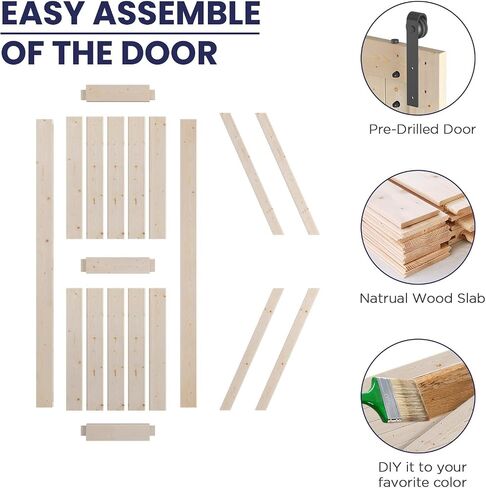 EASY ASSEMBLE OF THE DOOR

Pre-Drilled Door

Natrual Wood Slab

DIY it to your favorite color