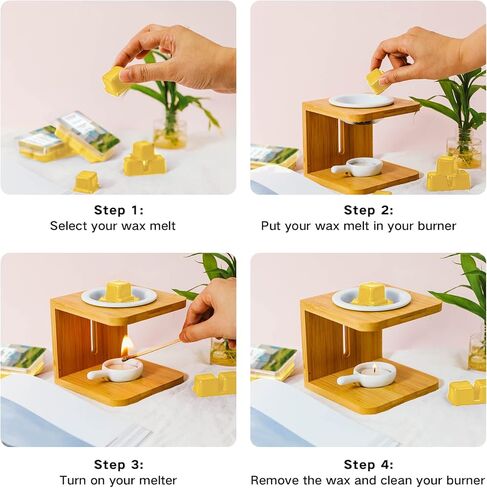 Step 1:
Select your wax melt

Step 2:
Put your wax melt in your burner

Step 3:
Turn on your melter

Step 4:
Remove the wax and clean your burner