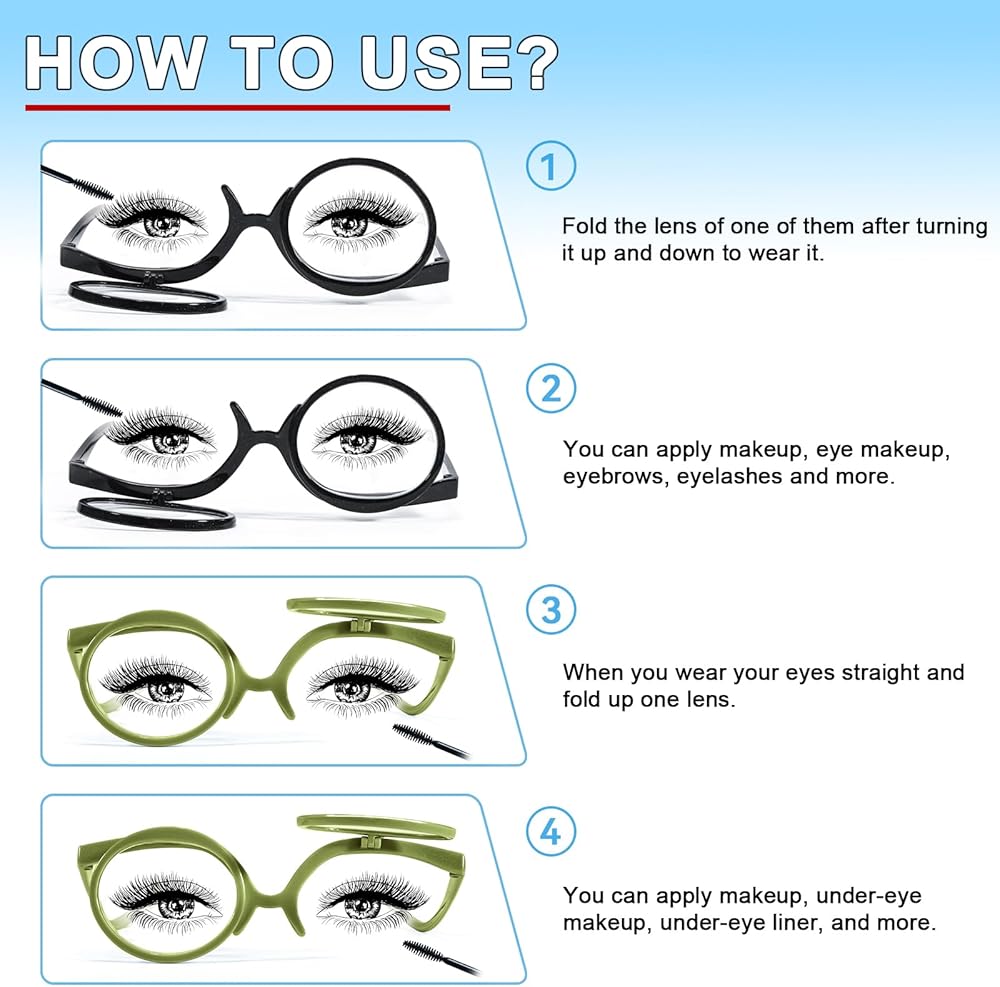 HOW TO USE?

1

Fold the lens of one of them after turning it up and down to wear it.

2

You can apply makeup, eye makeup, eyebrows, eyelashes and more.

3

When you wear your eyes straight and fold up one lens.

4

You can apply makeup, under-eye makeup, under-eye liner, and more.