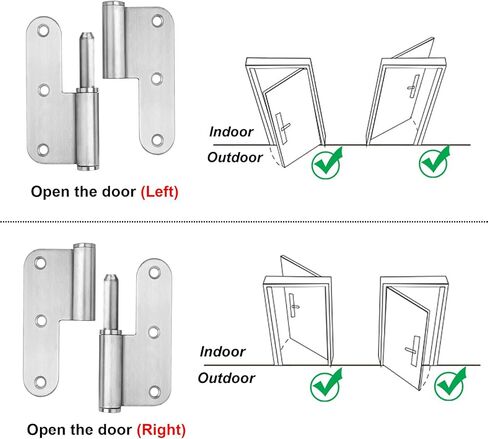 Indoor
Outdoor

Open the door (Left)

Indoor
Outdoor

Open the door (Right)