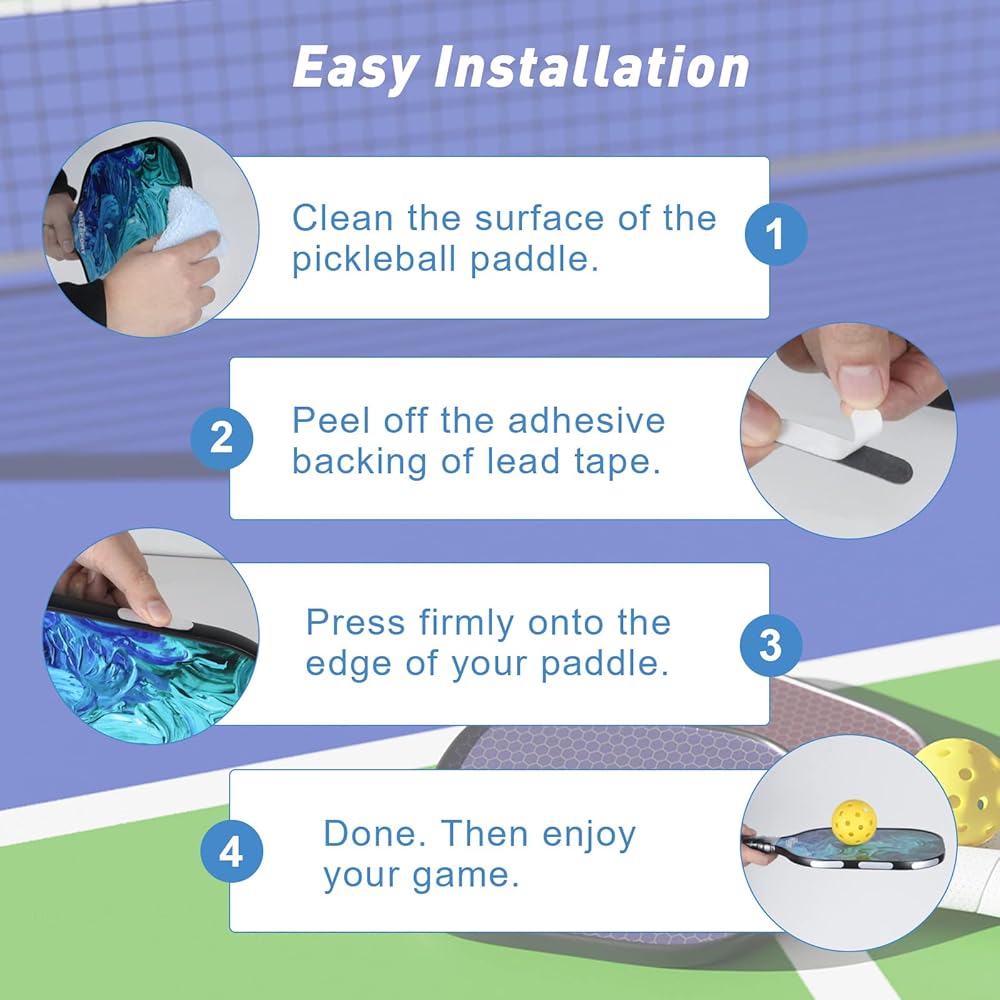 Easy Installation

Clean the surface of the pickleball paddle.

1

2

Peel off the adhesive backing of lead tape.

Press firmly onto the edge of your paddle.

3

4

Done. Then enjoy your game.