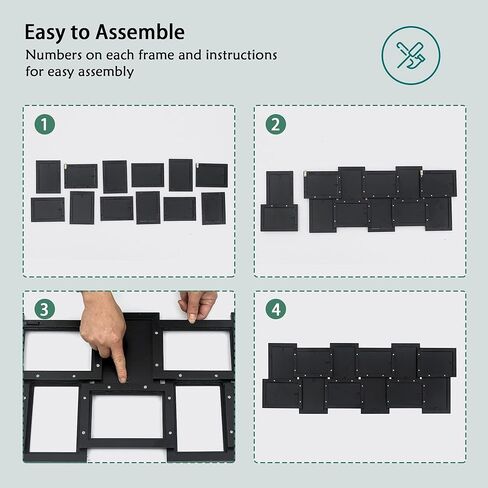 Easy to Assemble

Numbers on each frame and instructions for easy assembly

1

2

3

4